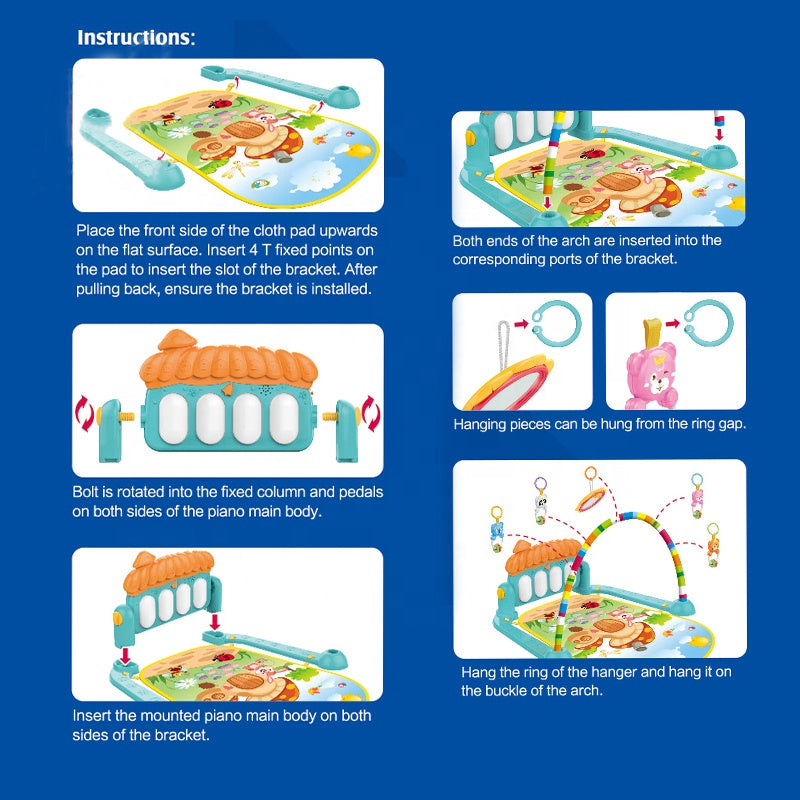 Instructions:

Place the front side of the cloth pad upwards on the flat surface. Insert 4 T fixed points on the pad to insert the slot of the bracket. After pulling back, ensure the bracket is installed.

Bolt is rotated into the fixed column and pedals on both sides of the piano main body.

Insert the mounted piano main body on both sides of the bracket.

Both ends of the arch are inserted into the corresponding ports of the bracket.

Hanging pieces can be hung from the ring gap.

Hang the ring of the hanger and hang it on the buckle of the arch.